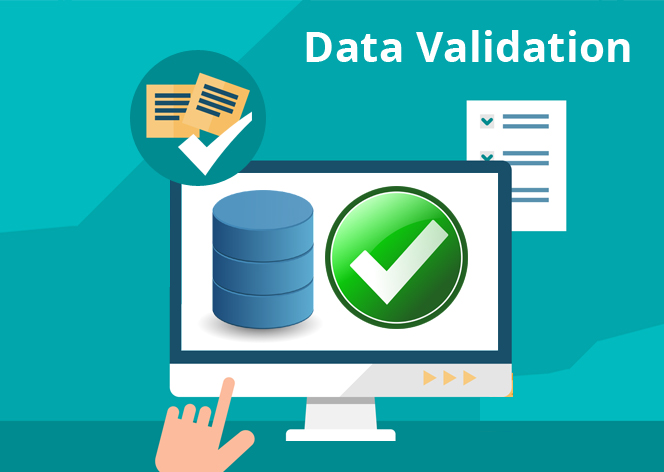 Data Validation